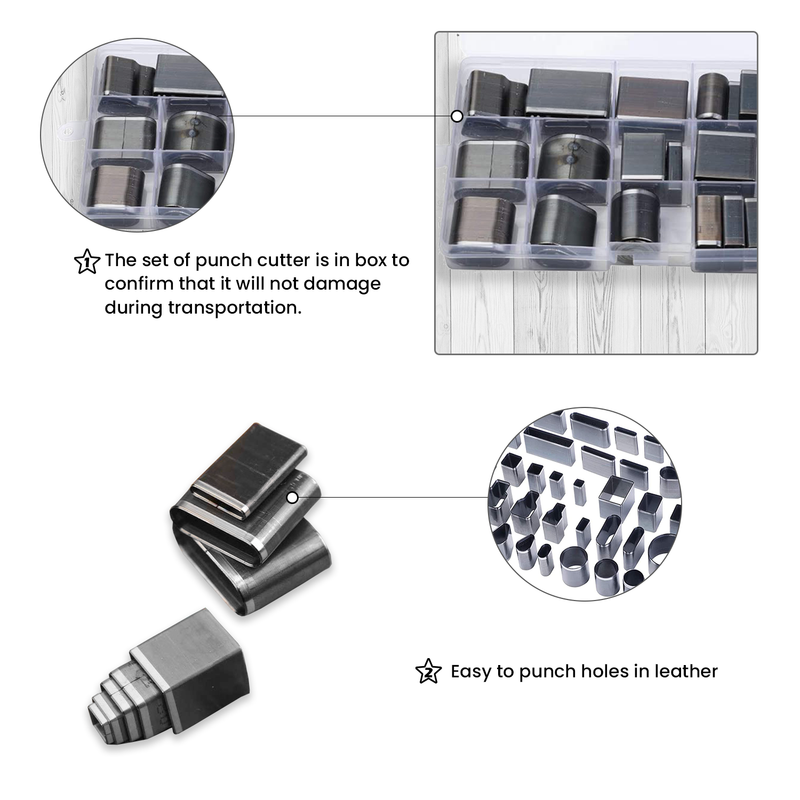 1 The set of punch cutter is in box to confirm that it will not damage during transportation.

2 Easy to punch holes in leather